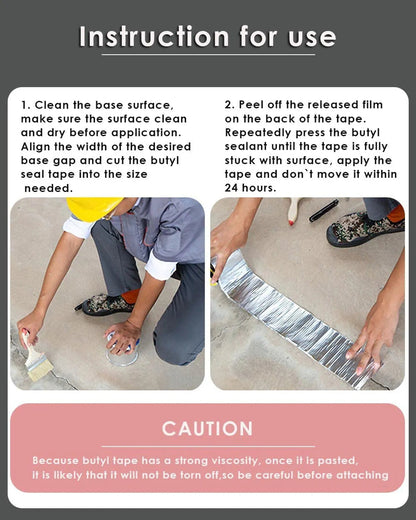 Instruction for use

1. Clean the base surface, make sure the surface clean and dry before application. Align the width of the desired base gap and cut the butyl seal tape into the size needed.

2. Peel off the released film on the back of the tape. Repeatedly press the butyl sealant until the tape is fully stuck with surface, apply the tape and don`t move it within 24 hours.

CAUTION

Because butyl tape has a strong viscosity, once it is pasted, it is likely that it will not be torn off,so be careful before attaching